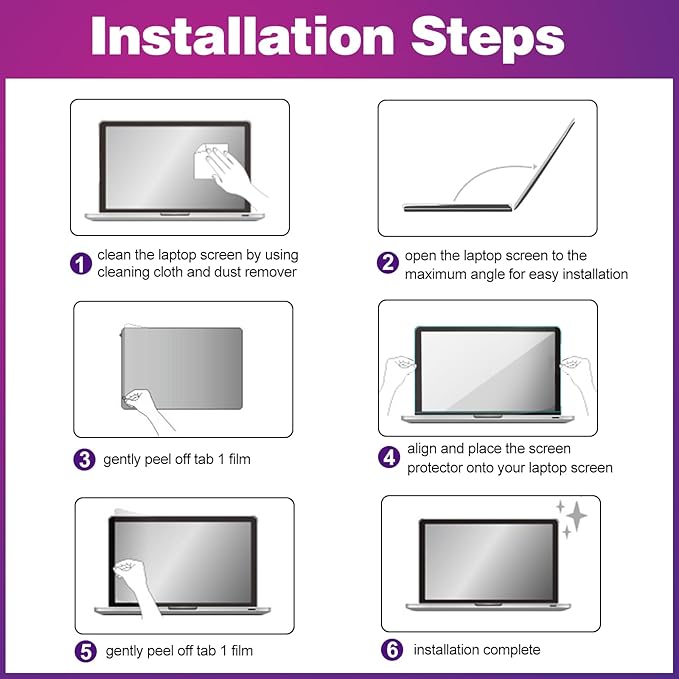 Installation Steps

1 clean the laptop screen by using cleaning cloth and dust remover

2 open the laptop screen to the maximum angle for easy installation

3 gently peel off tab 1 film

4 align and place the screen protector onto your laptop screen

5 gently peel off tab 1 film

6 installation complete