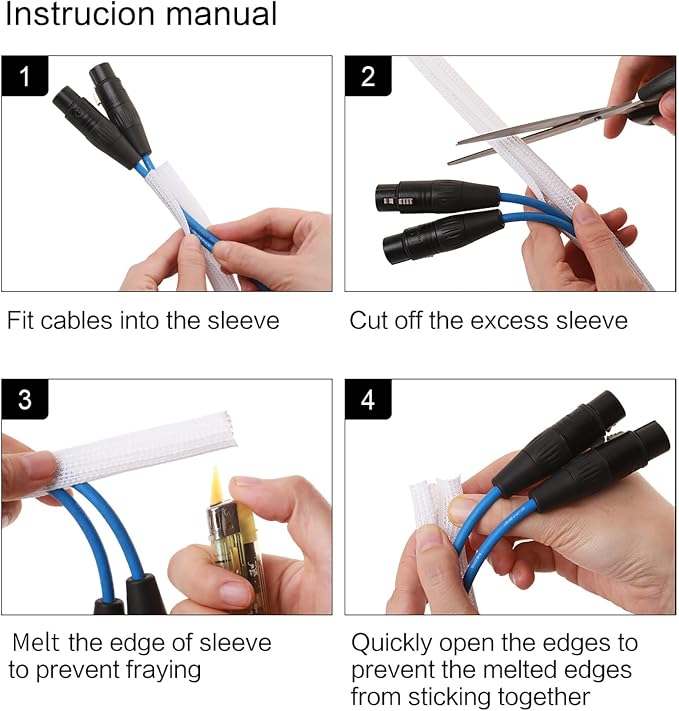 Instrucion manual

1

Fit cables into the sleeve

2

Cut off the excess sleeve

3

Melt the edge of sleeve to prevent fraying

4

Quickly open the edges to prevent the melted edges from sticking together