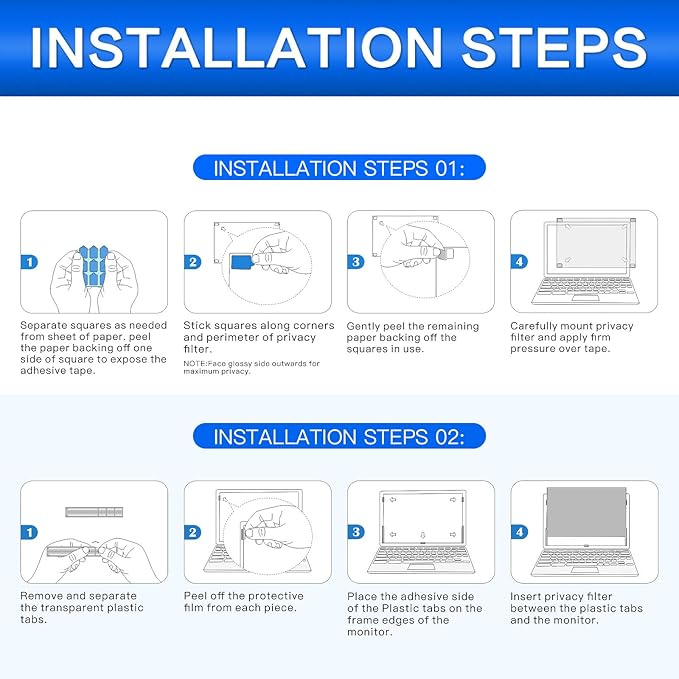 INSTALLATION STEPS

INSTALLATION STEPS 01:

1

Separate squares as needed from sheet of paper. peel the paper backing off one side of square to expose the adhesive tape.

2

Stick squares along corners and perimeter of privacy filter.

NOTE:Face glossy side outwards for maximum privacy.

3

Gently peel the remaining paper backing off the squares in use.

4

Carefully mount privacy filter and apply firm pressure over tape.

INSTALLATION STEPS 02:

1

Remove and separate the transparent plastic tabs.

2

Peel off the protective film from each piece.

3

Place the adhesive side of the Plastic tabs on the frame edges of the monitor.

4

Insert privacy filter between the plastic tabs and the monitor.