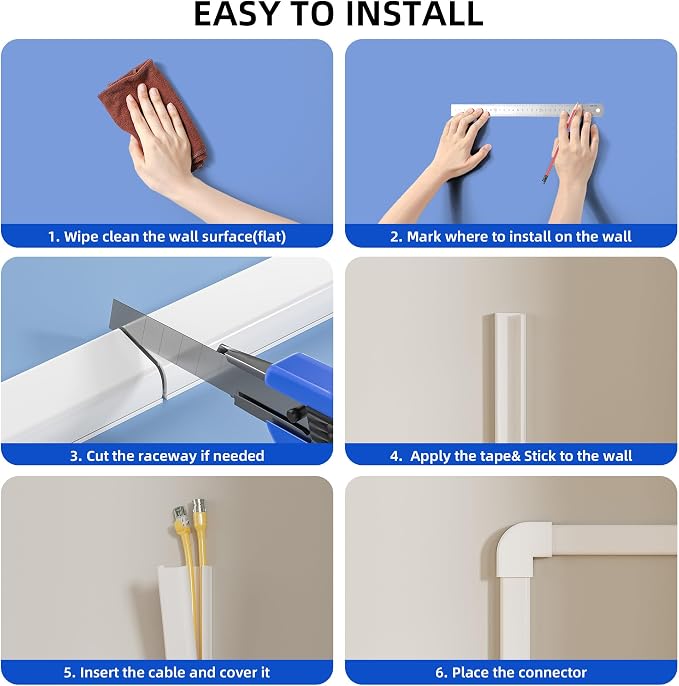 EASY TO INSTALL

1. Wipe clean the wall surface(flat)

2. Mark where to install on the wall

3. Cut the raceway if needed

4. Apply the tape& Stick to the wall

5. Insert the cable and cover it

6. Place the connector