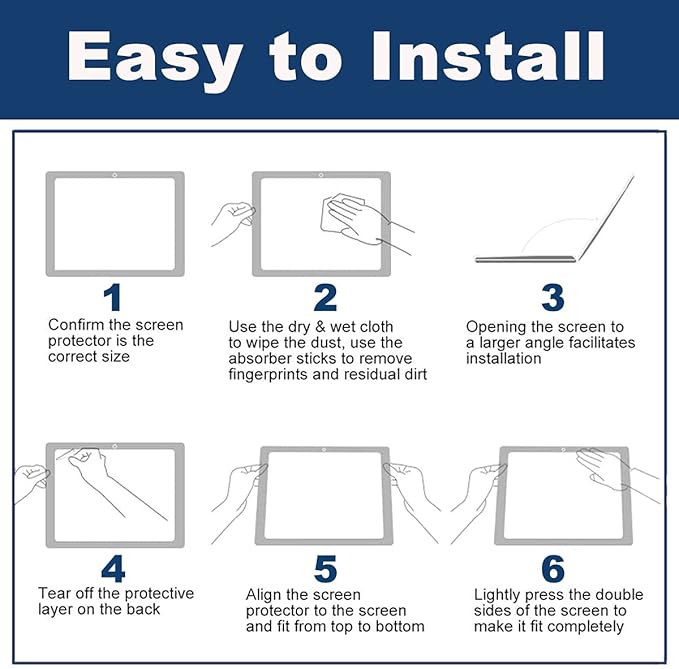 Easy to Install

1
Confirm the screen protector is the correct size

2
Use the dry & wet cloth to wipe the dust, use the absorber sticks to remove fingerprints and residual dirt

3
Opening the screen to a larger angle facilitates installation

4
Tear off the protective layer on the back

5
Align the screen protector to the screen and fit from top to bottom

6
Lightly press the double sides of the screen to make it fit completely