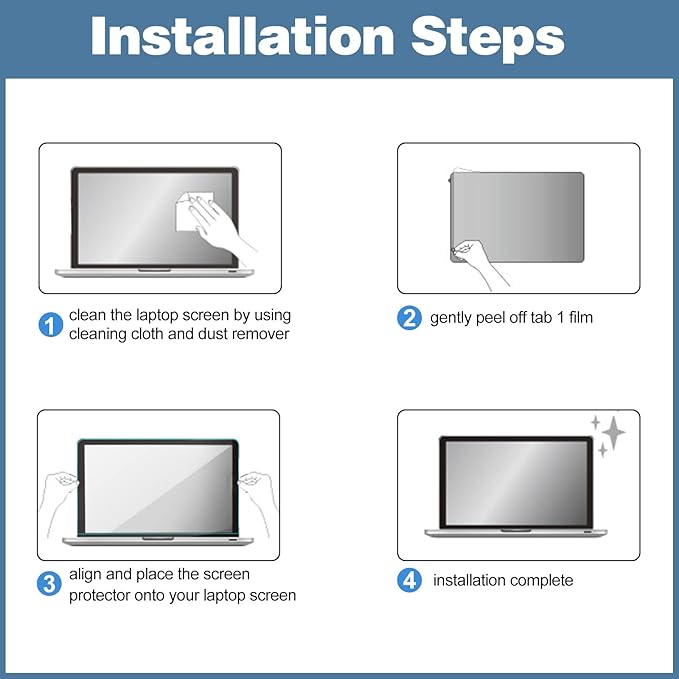 Installation Steps

1 clean the laptop screen by using cleaning cloth and dust remover

2 gently peel off tab 1 film

3 align and place the screen protector onto your laptop screen

4 installation complete