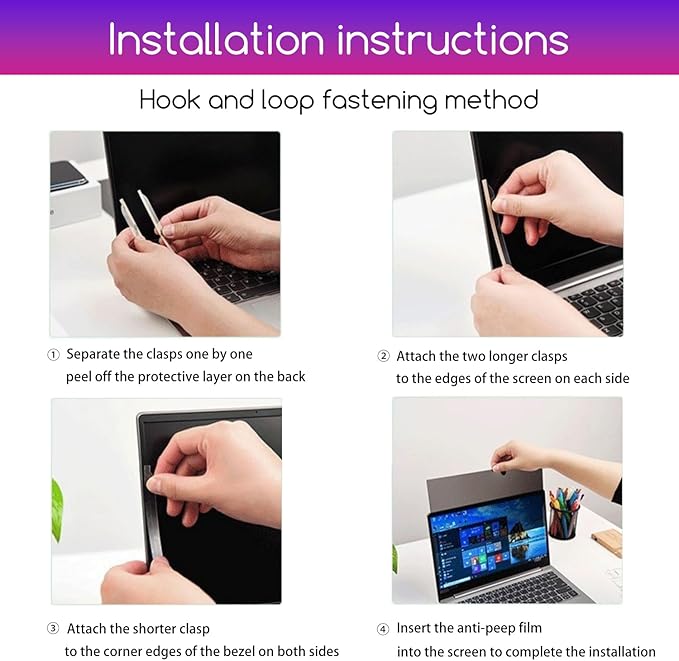 Installation instructions

Hook and loop fastening method

① Separate the clasps one by one
peel off the protective layer on the back

② Attach the two longer clasps
to the edges of the screen on each side

③ Attach the shorter clasp
to the corner edges of the bezel on both sides

④ Insert the anti-peep film
into the screen to complete the installation