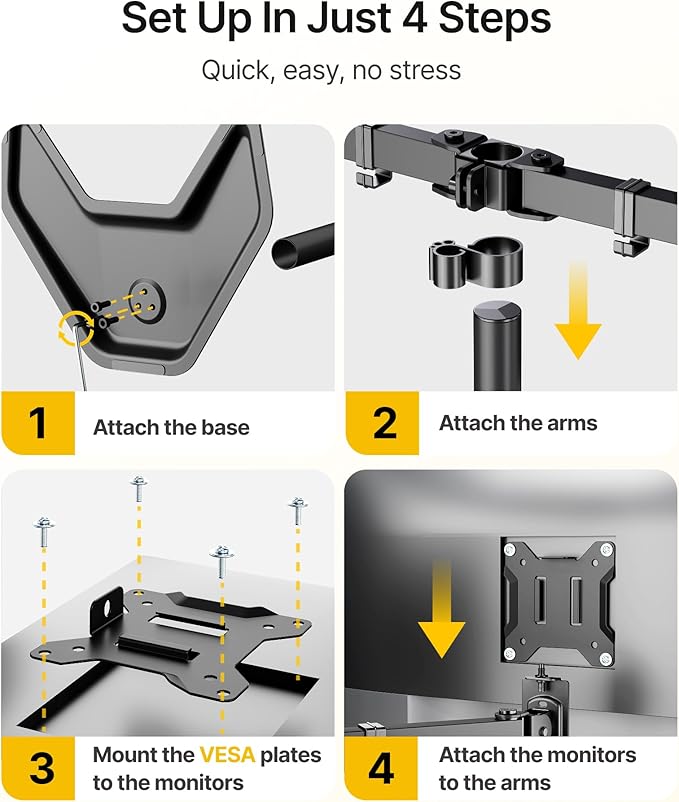 Set Up In Just 4 Steps

Quick, easy, no stress

1 Attach the base

2 Attach the arms

3 Mount the VESA plates to the monitors

4 Attach the monitors to the arms