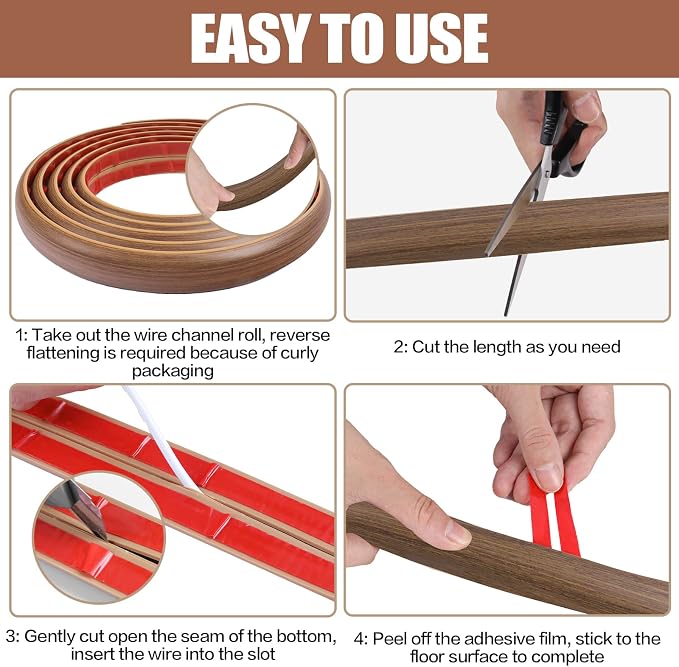 EASY TO USE

1: Take out the wire channel roll, reverse flattening is required because of curly packaging

2: Cut the length as you need

3: Gently cut open the seam of the bottom, insert the wire into the slot

4: Peel off the adhesive film, stick to the floor surface to complete