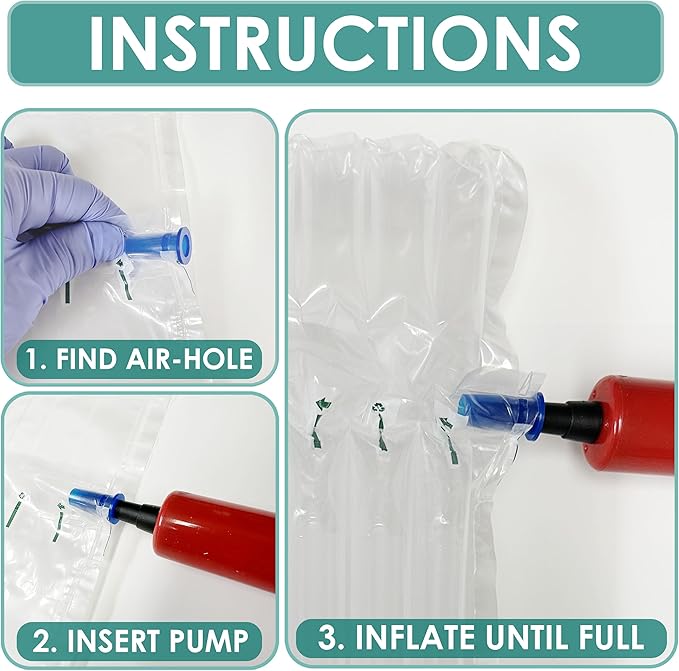 INSTRUCTIONS

1. FIND AIR-HOLE

2. INSERT PUMP

3. INFLATE UNTIL FULL