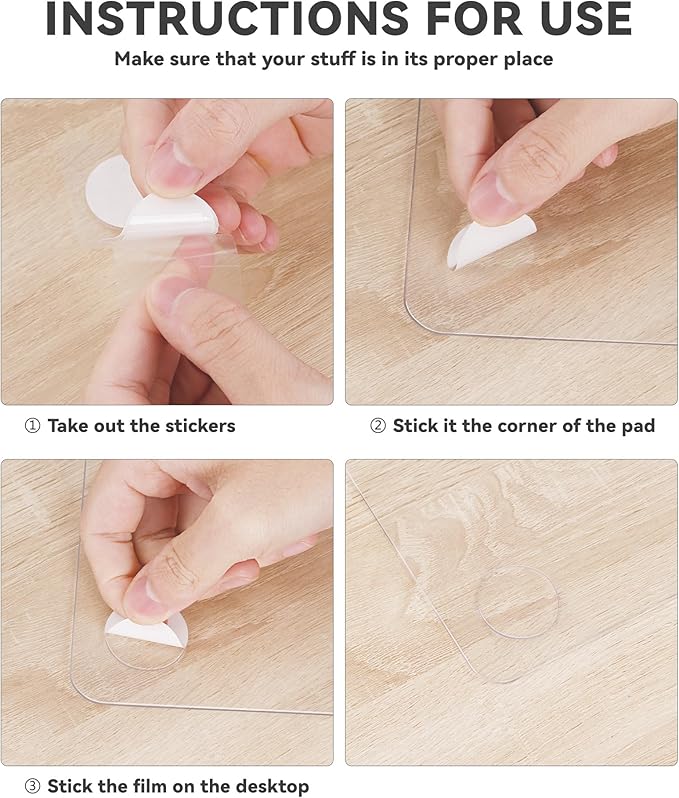 INSTRUCTIONS FOR USE

Make sure that your stuff is in its proper place

① Take out the stickers

② Stick it the corner of the pad

③ Stick the film on the desktop